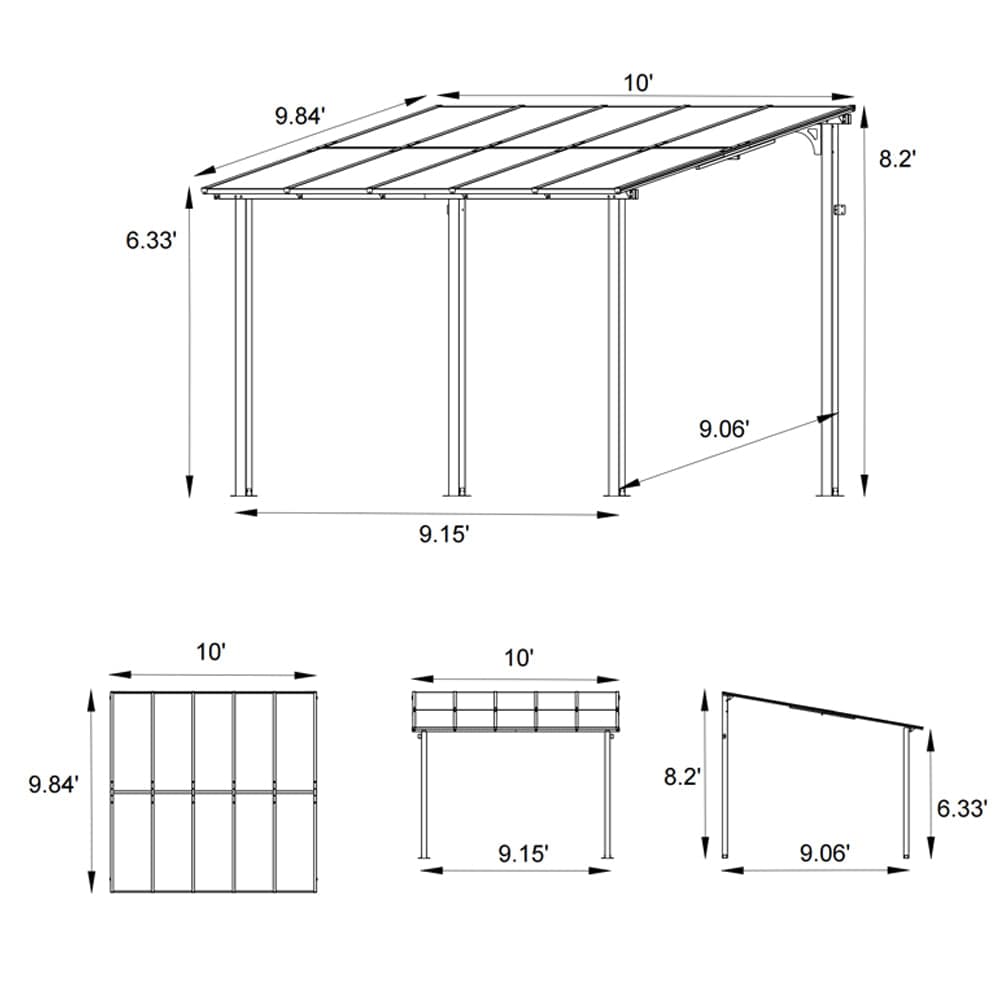 9.84'

10'

8.2'

6.33'

9.06'

9.15'

10'

9.84'

10'

9.15'

8.2'

6.33'

9.06'